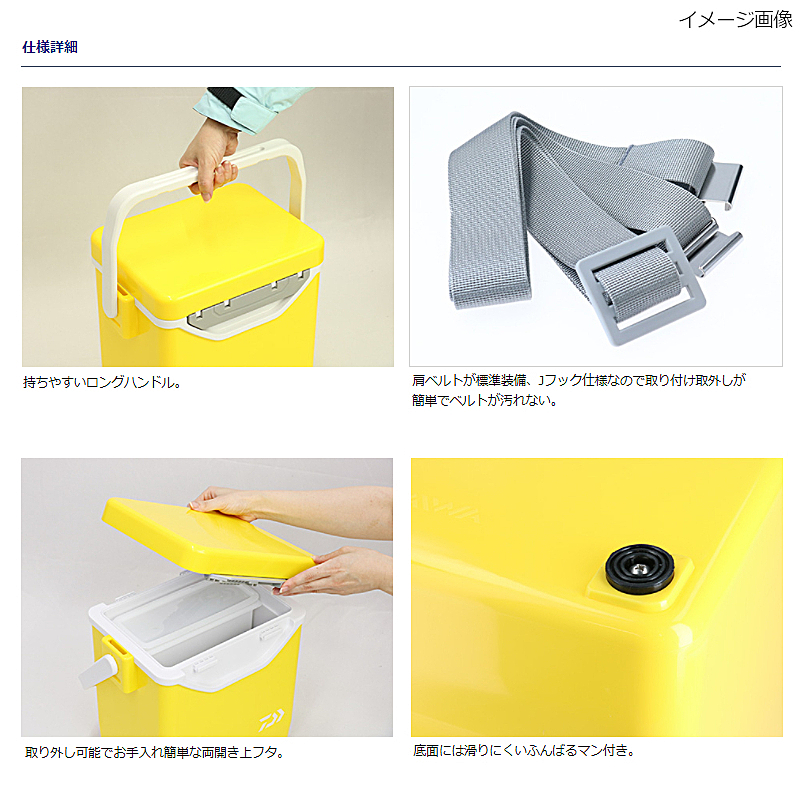 イメージ画像

仕様詳細

持ちやすいロングハンドル。

肩ベルトが標準装備、Jフック仕様なので取り付け取外しが簡単でベルトが汚れない。

取り外し可能でお手入れ簡単な両開き上フタ。

底面には滑りにくいふんばるマン付き。